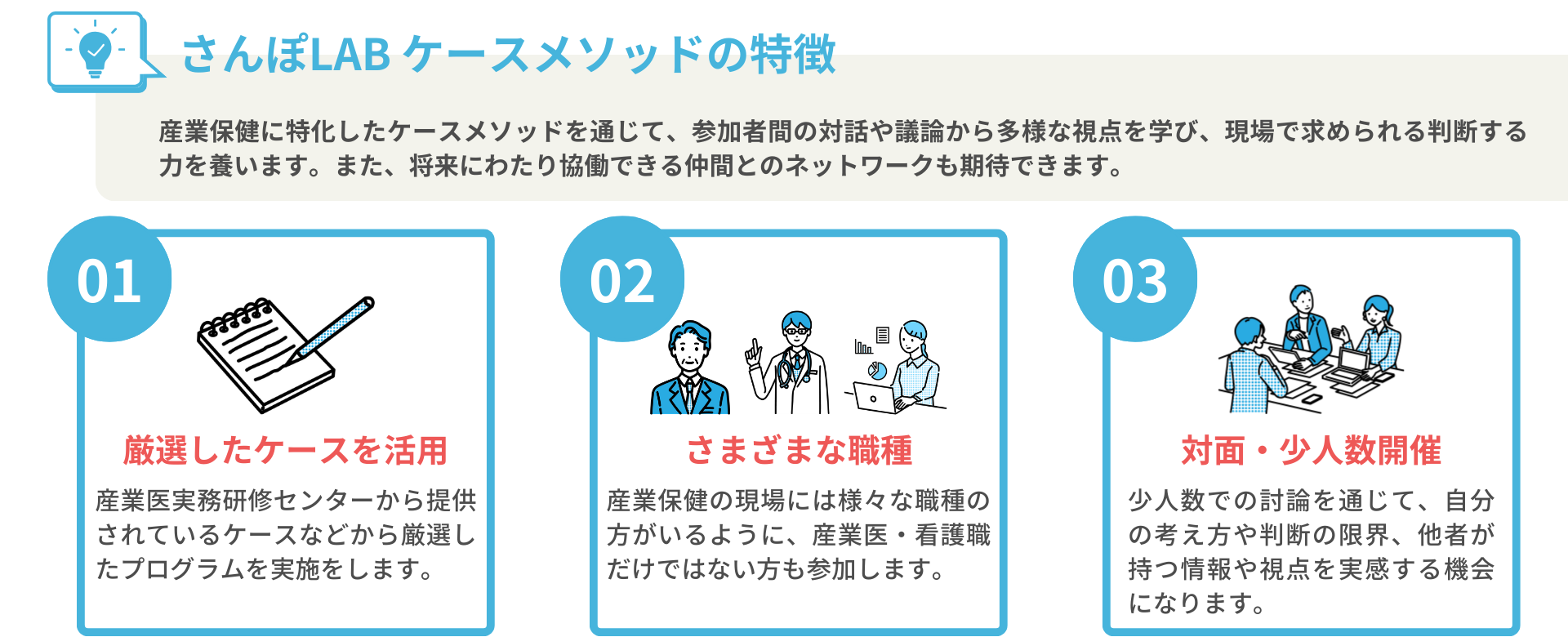 さんぽLAB ケースメソッドの特徴

産業保健に特化したケースメソッドを通じて、参加者間の対話や議論から多様な視点を学び、現場で求められる判断する力を養います。また、将来にわたり協働できる仲間とのネットワークも期待できます。

01

厳選したケースを活用

産業医実務研修センターから提供されているケースなどから厳選したプログラムを実施をします。

02

さまざまな職種

産業保健の現場には様々な職種の方がいるように、産業医・看護職だけではない方も参加します。

03

対面・少人数開催

少人数での討論を通じて、自分の考え方や判断の限界、他者が持つ情報や視点を実感する機会になります。