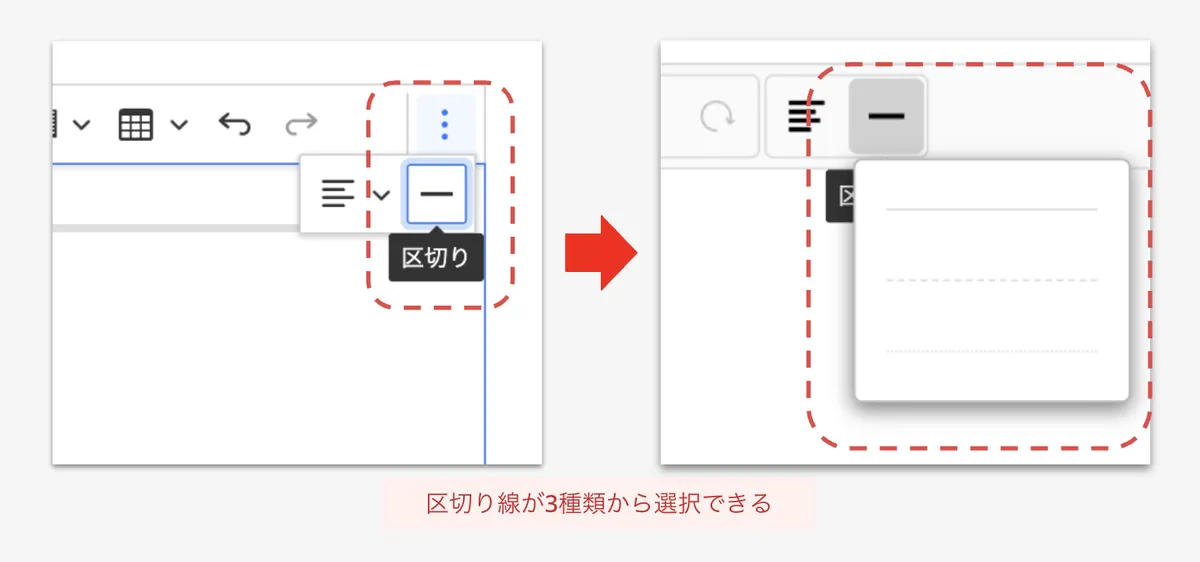 区切り

区切り線が3種類から選択できる