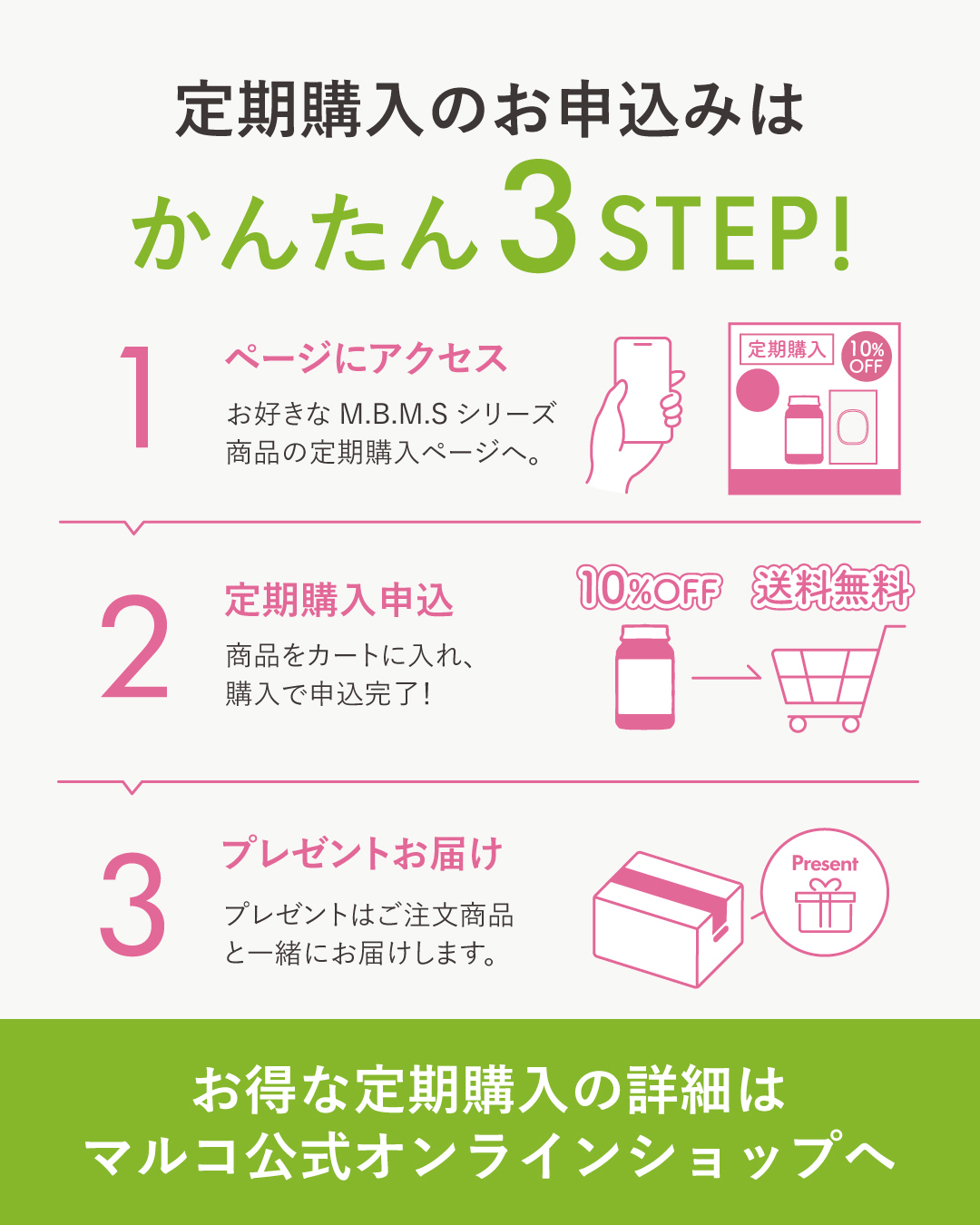 定期購入のお申込みは
かんたん3STEP!

1
ページにアクセス
お好きな M.B.M.S シリーズ商品の定期購入ページへ。

定期購入
10% OFF

2
定期購入申込
商品をカートに入れ、購入で申込完了!

10%OFF
送料無料

3
プレゼントお届け
プレゼントはご注文商品と一緒にお届けします。

Present

お得な定期購入の詳細は
マルコ公式オンラインショップへ